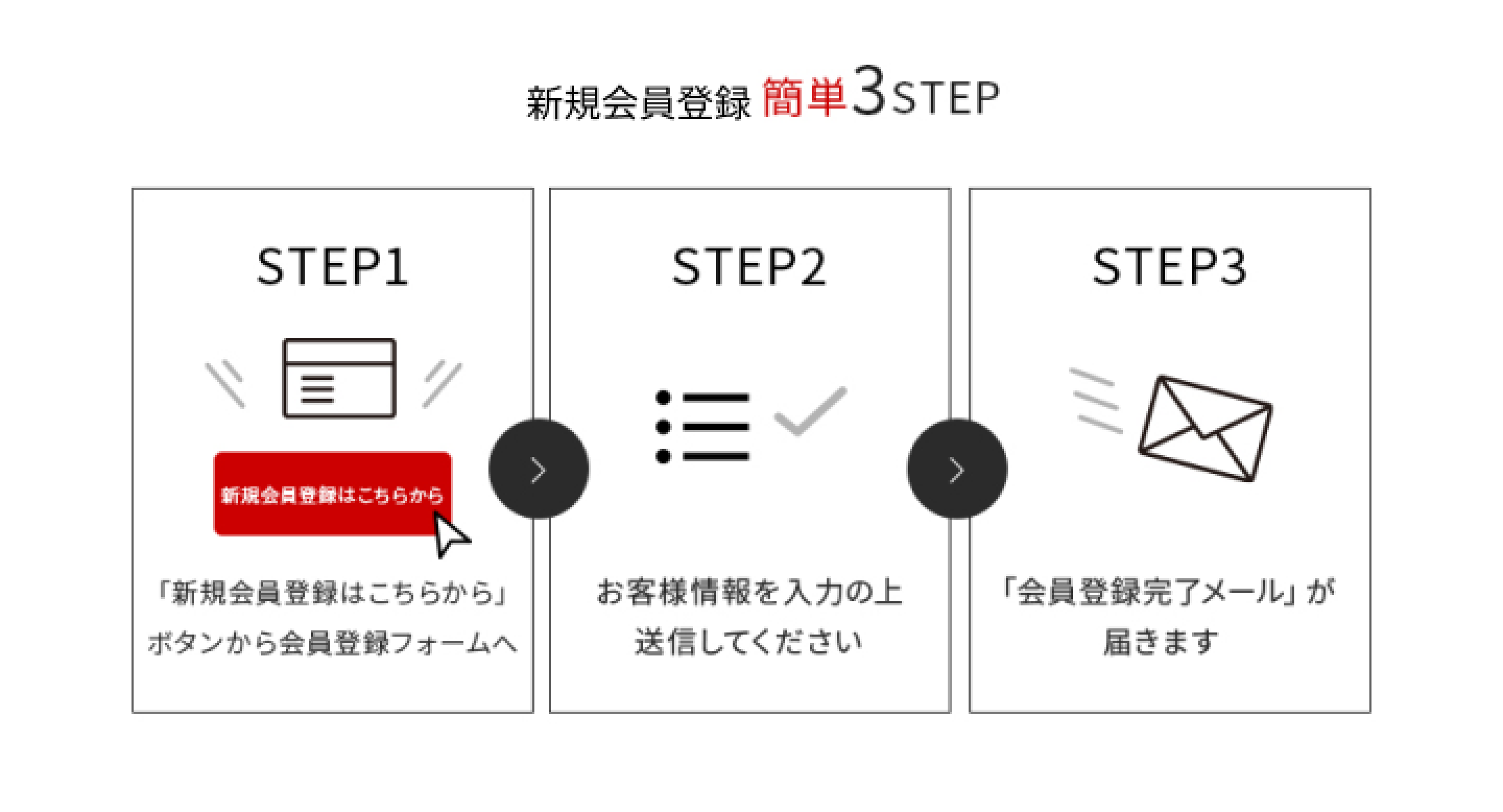 新規会員登録 簡単3STEP

STEP1

新規会員登録はこちらから

「新規会員登録はこちらから」ボタンから会員登録フォームへ

STEP2

お客様情報を入力の上送信してください

STEP3

「会員登録完了メール」が届きます